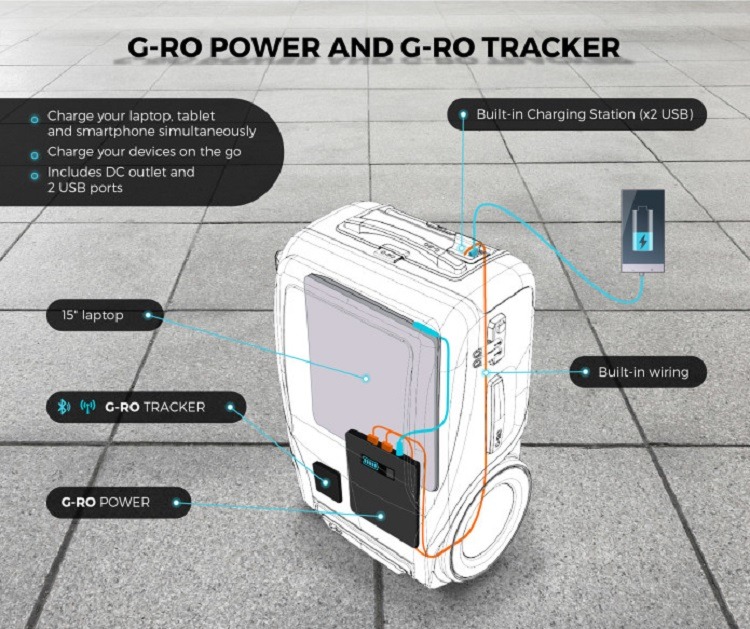 G-RO POWER AND G-RO TRACKER

Charge your laptop, tablet and smartphone simultaneously

Charge your devices on the go

Includes DC outlet and 2 USB ports

Built-in Charging Station (x2 USB)

15" laptop

Built-in wiring

G-RO TRACKER

G-RO POWER