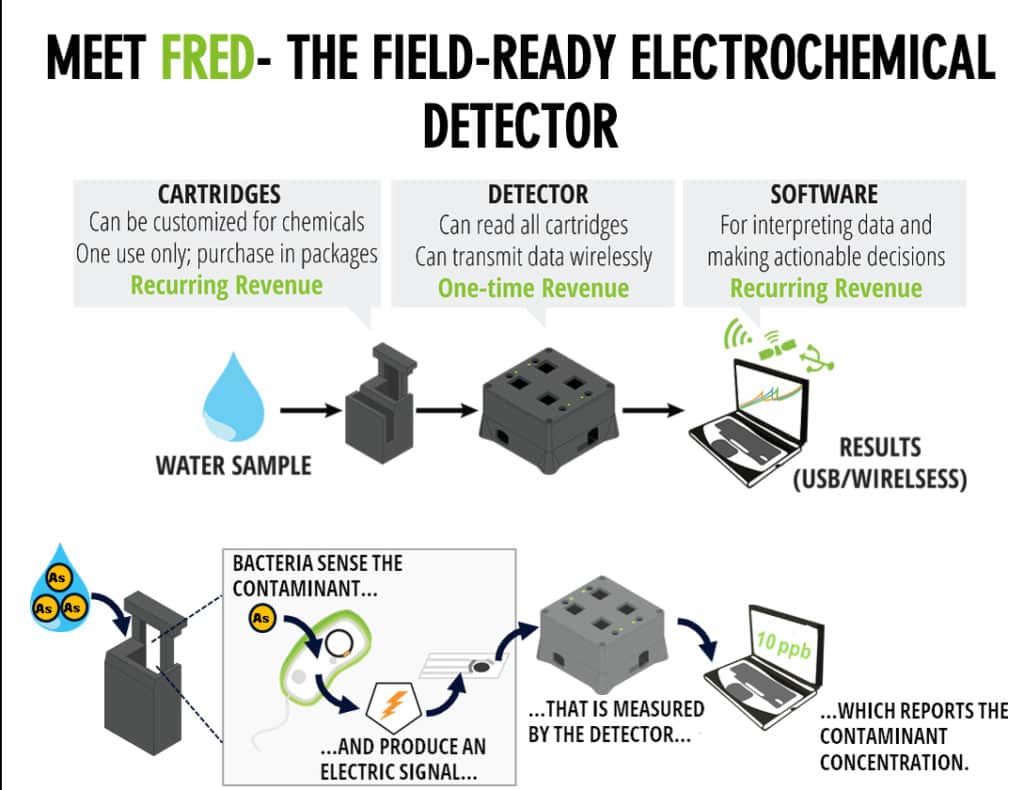 MEET FRED- THE FIELD-READY ELECTROCHEMICAL DETECTOR

CARTRIDGES
Can be customized for chemicals
One use only; purchase in packages
Recurring Revenue

DETECTOR
Can read all cartridges
Can transmit data wirelessly
One-time Revenue

SOFTWARE
For interpreting data and making actionable decisions
Recurring Revenue

WATER SAMPLE

RESULTS (USB/WIRELSESS)

As As As

BACTERIA SENSE THE CONTAMINANT...

As

...AND PRODUCE AN ELECTRIC SIGNAL...

...THAT IS MEASURED BY THE DETECTOR...

10 ppb

...WHICH REPORTS THE CONTAMINANT CONCENTRATION.